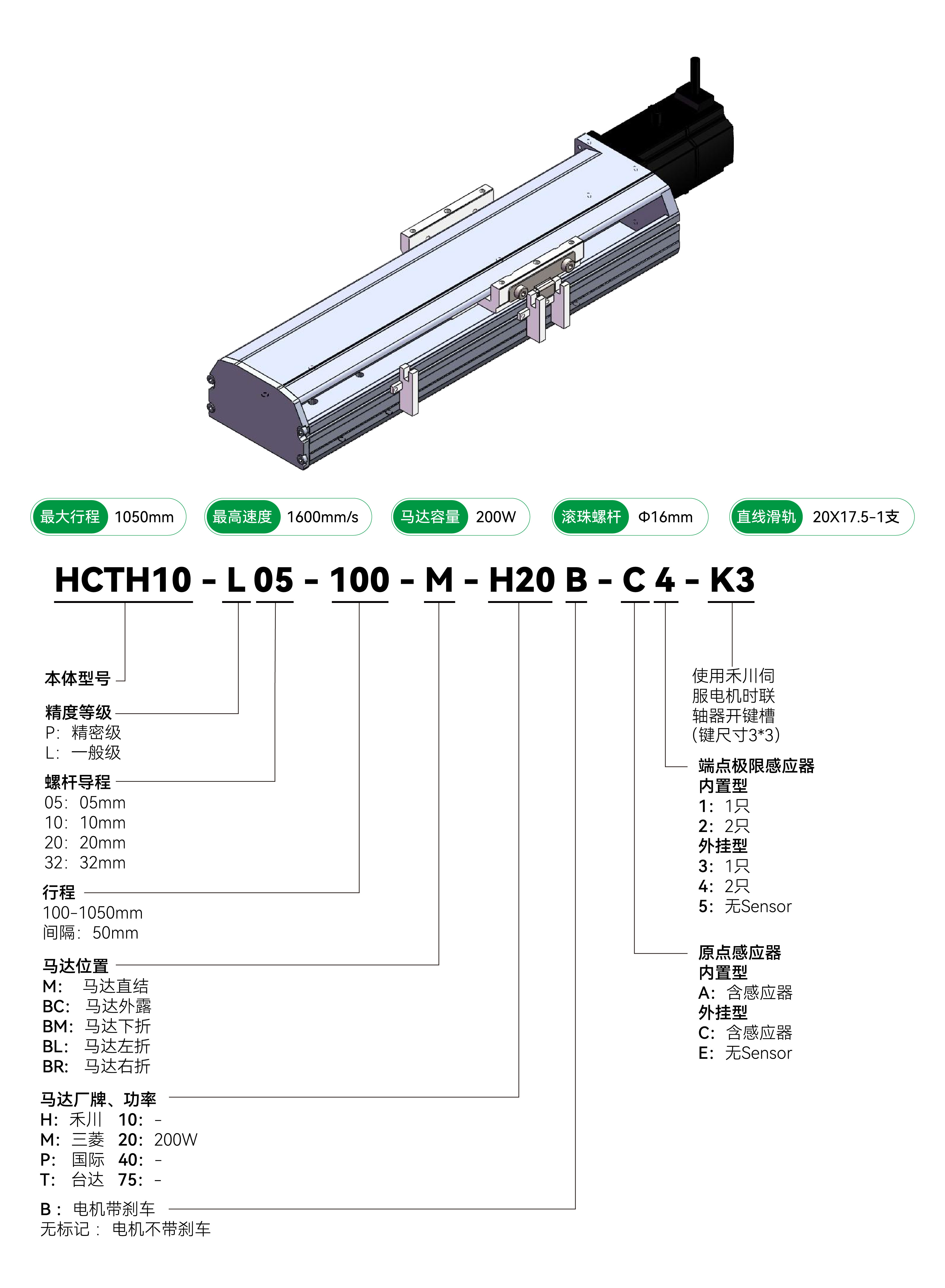 最大行程 1050mm　最高速度 1600mm/s　马达容量 200W　滚珠螺杆 Φ16mm　直线滑轨 20X17.5-1支

HCTH10 - L 05 - 100 - M - H20 B - C 4 - K3

本体型号

精度等级
P: 精密级
L: 一般级

螺杆导程
05: 05mm
10: 10mm
20: 20mm
32: 32mm

行程
100-1050mm
间隔: 50mm

马达位置
M: 马达直结
BC: 马达外露
BM: 马达下折
BL: 马达左折
BR: 马达右折

马达厂牌、功率
H: 禾川 10: -
M: 三菱 20: 200W
P: 国际 40: -
T: 台达 75: -

B : 电机带刹车
无标记 : 电机不带刹车

使用禾川伺服电机时联轴器开键槽(键尺寸3*3)

端点极限感应器
内置型
1: 1只
2: 2只
外挂型
3: 1只
4: 2只
5: 无Sensor

原点感应器
内置型
A: 含感应器
外挂型
C: 含感应器
E: 无Sensor